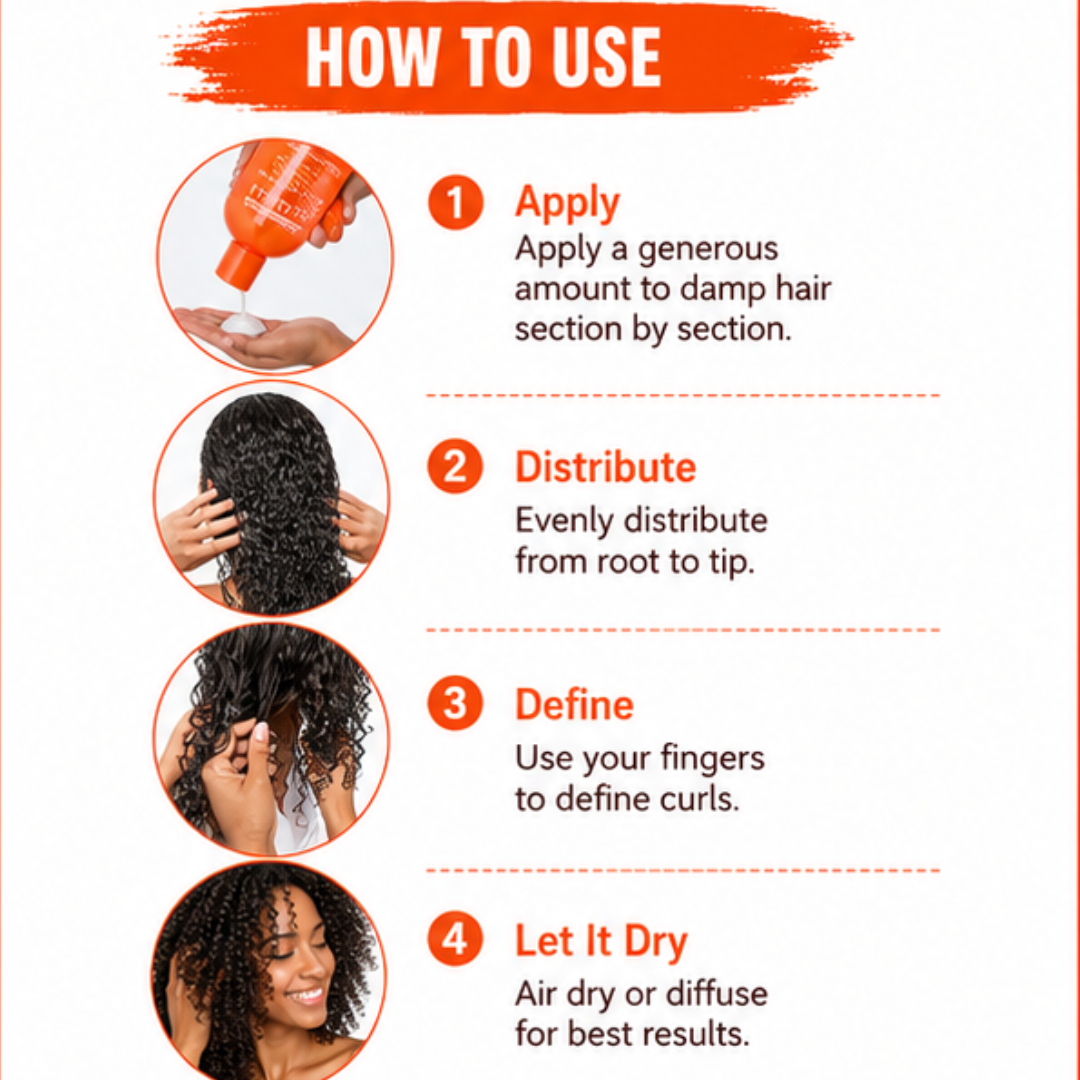 HOW TO USE

1 Apply
Apply a generous amount to damp hair section by section.

2 Distribute
Evenly distribute from root to tip.

3 Define
Use your fingers to define curls.

4 Let It Dry
Air dry or diffuse for best results.